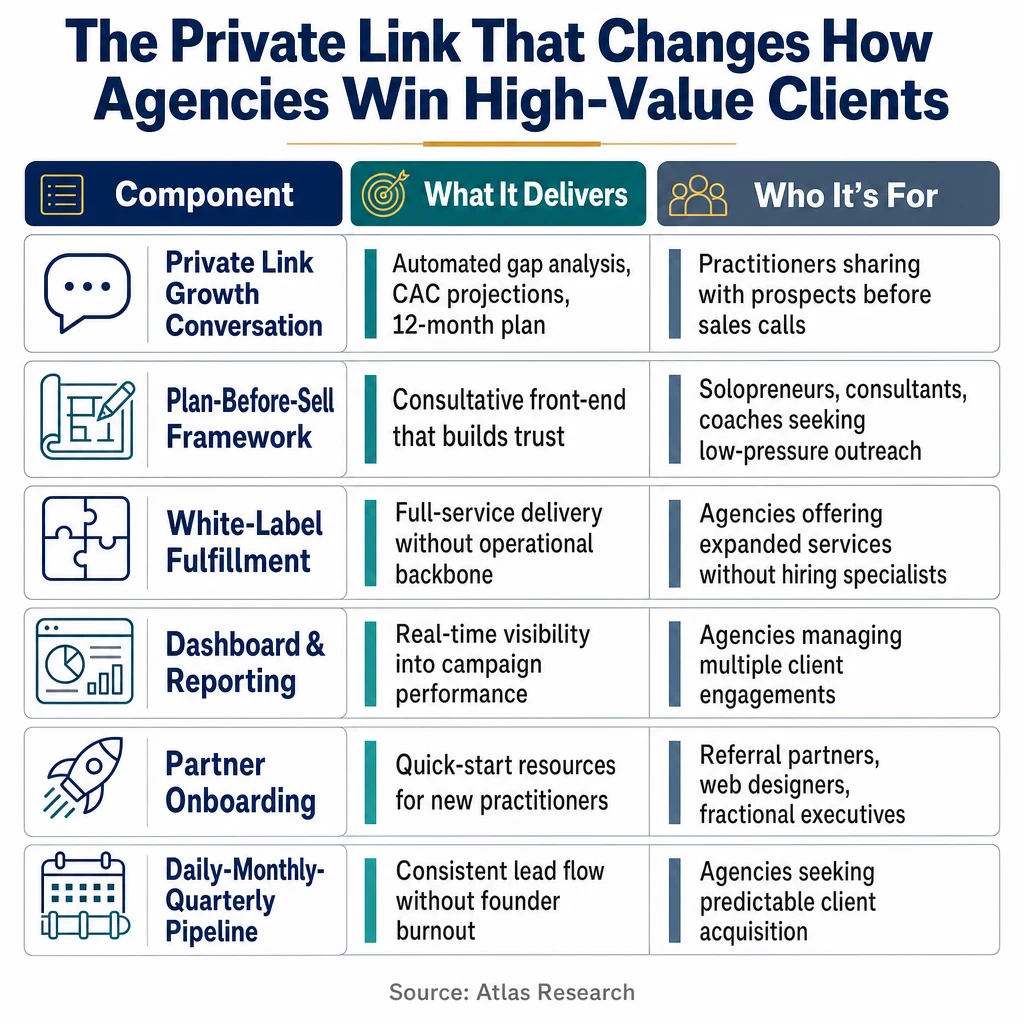 The Private Link That Changes How Agencies Win High-Value Clients

| Component | What It Delivers | Who It's For |
|---|---|---|
| Private Link Growth Conversation | Automated gap analysis, CAC projections, 12-month plan | Practitioners sharing with prospects before sales calls |
| Plan-Before-Sell Framework | Consultative front-end that builds trust | Solopreneurs, consultants, coaches seeking low-pressure outreach |
| White-Label Fulfillment | Full-service delivery without operational backbone | Agencies offering expanded services without hiring specialists |
| Dashboard & Reporting | Real-time visibility into campaign performance | Agencies managing multiple client engagements |
| Partner Onboarding | Quick-start resources for new practitioners | Referral partners, web designers, fractional executives |
| Daily-Monthly-Quarterly Pipeline | Consistent lead flow without founder burnout | Agencies seeking predictable client acquisition |

Source: Atlas Research